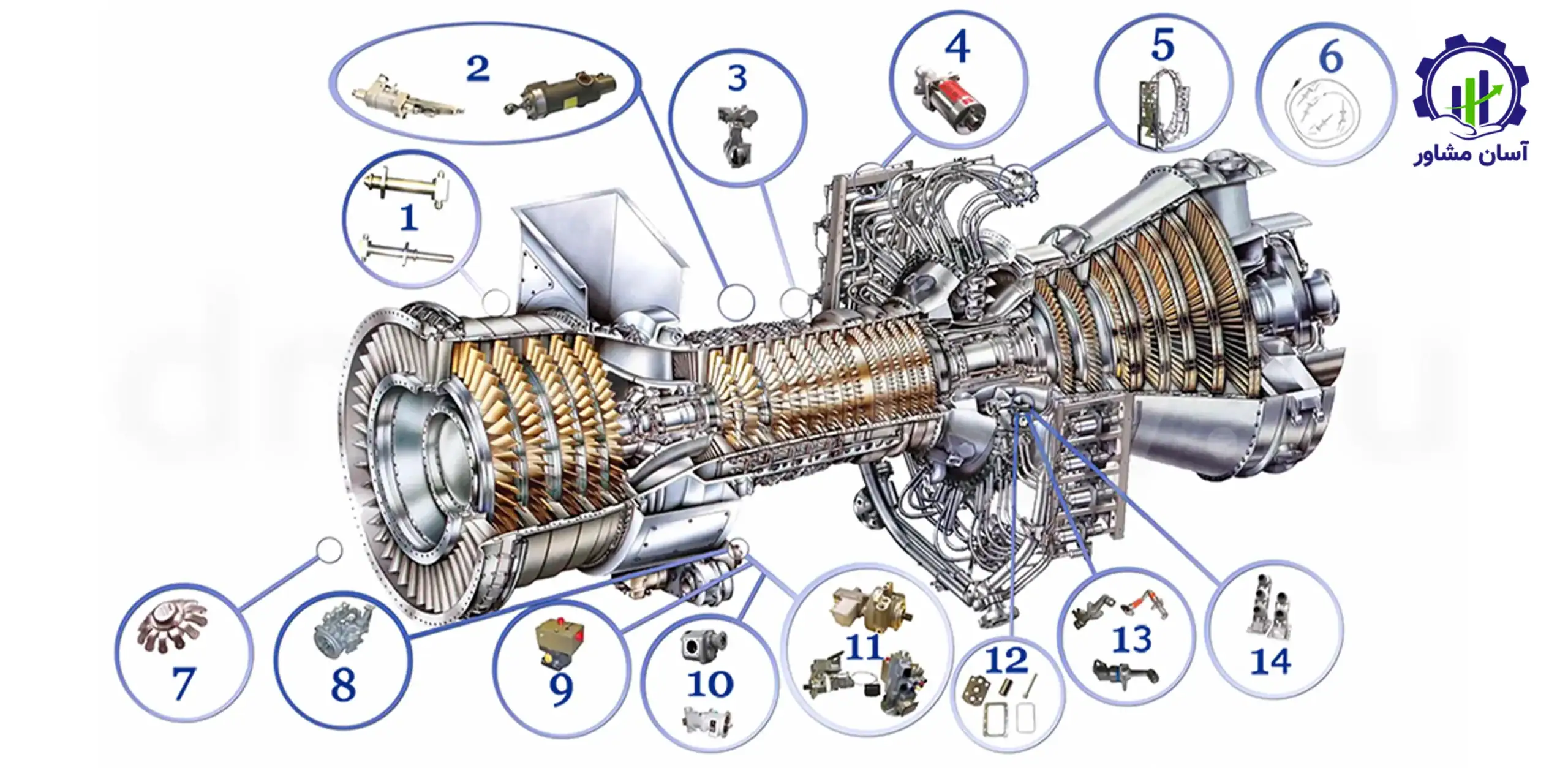 2
3
4
5
6
آسان مشاور
1
7
8
9
10
11
12
13
14